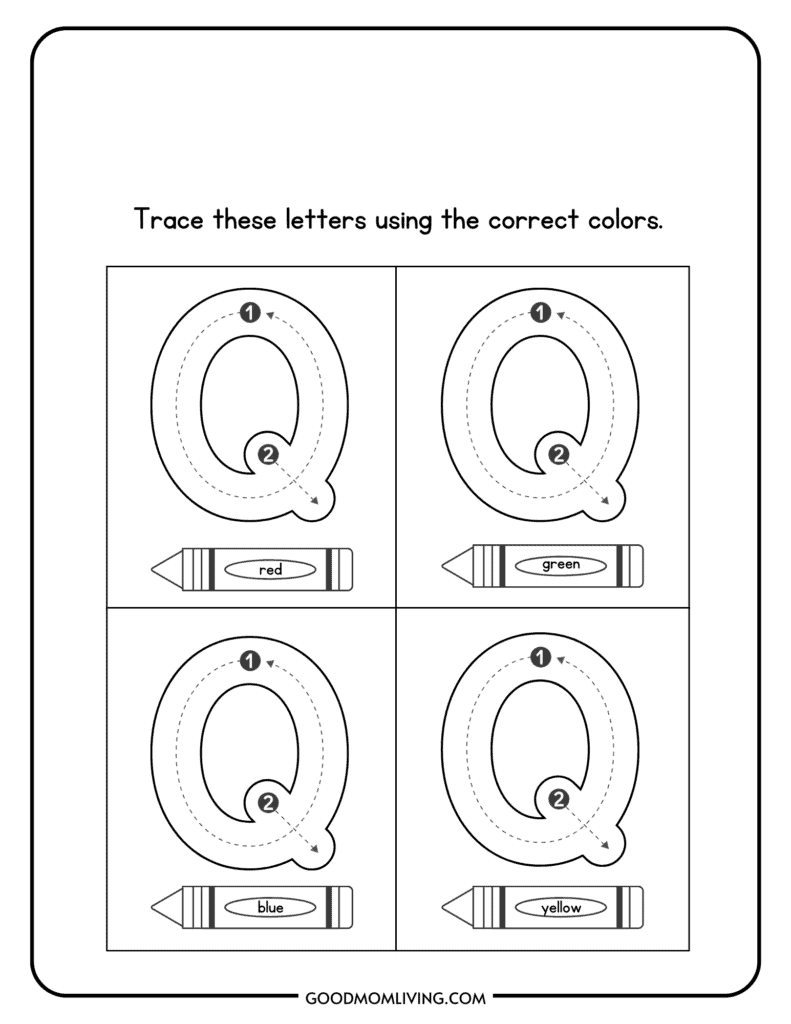 Trace these letters using the correct colors.

| Q 1 2 red | Q 1 2 green |
|---|---|
| Q 1 2 blue | Q 1 2 yellow |

GOODMOMLIVING.COM